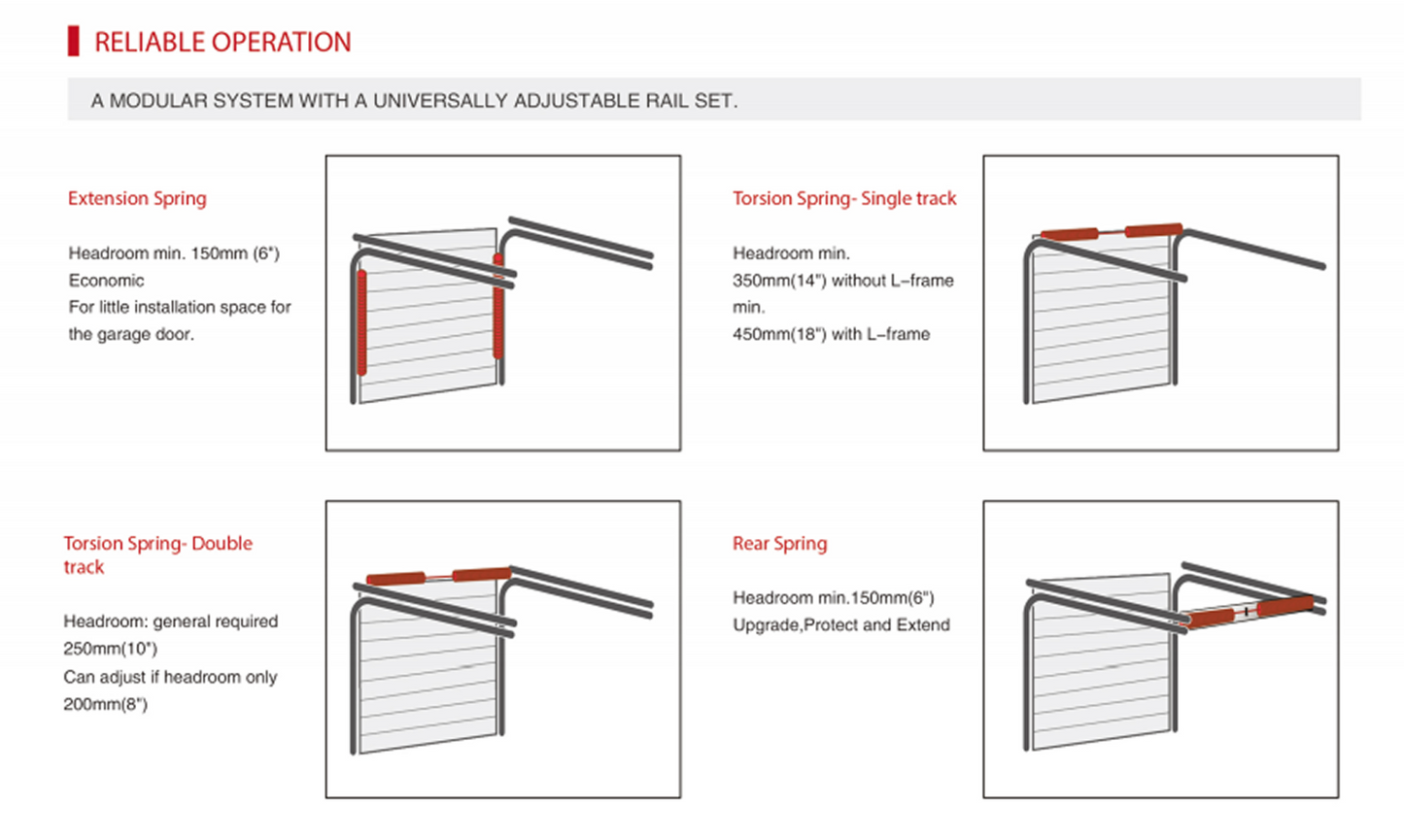 RELIABLE OPERATION

A MODULAR SYSTEM WITH A UNIVERSALLY ADJUSTABLE RAIL SET.

Extension Spring

Headroom min. 150mm (6")
Economic
For little installation space for the garage door.

Torsion Spring- Single track

Headroom min.
350mm(14") without L–frame
min.
450mm(18") with L–frame

Torsion Spring- Double track

Headroom: general required 250mm(10")
Can adjust if headroom only 200mm(8")

Rear Spring

Headroom min.150mm(6")
Upgrade,Protect and Extend