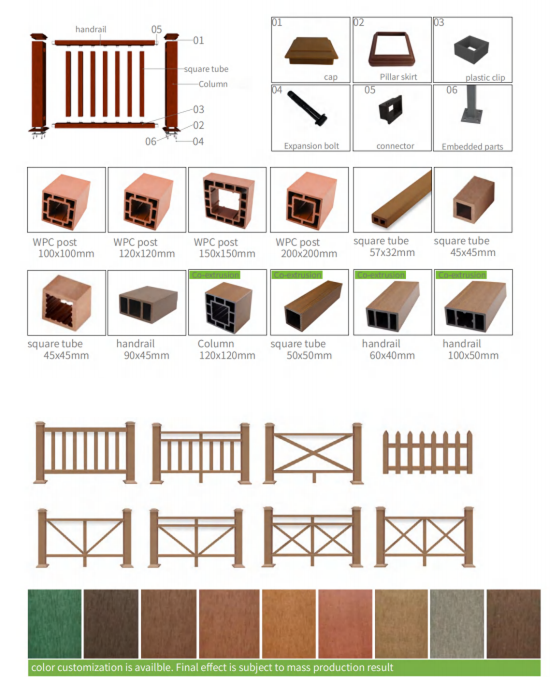 handrail
05
01
square tube
Column
03
02
06
04

01
cap

02
Pillar skirt

03
plastic clip

04
Expansion bolt

05
connector

06
Embedded parts

WPC post 100x100mm

WPC post 120x120mm

WPC post 150x150mm

WPC post 200x200mm

square tube 57x32mm

square tube 45x45mm

square tube 45x45mm

handrail 90x45mm

Co-extrusion
Column 120x120mm

Co-extrusion
square tube 50x50mm

Co-extrusion
handrail 60x40mm

Co-extrusion
handrail 100x50mm

color customization is availble. Final effect is subject to mass production result